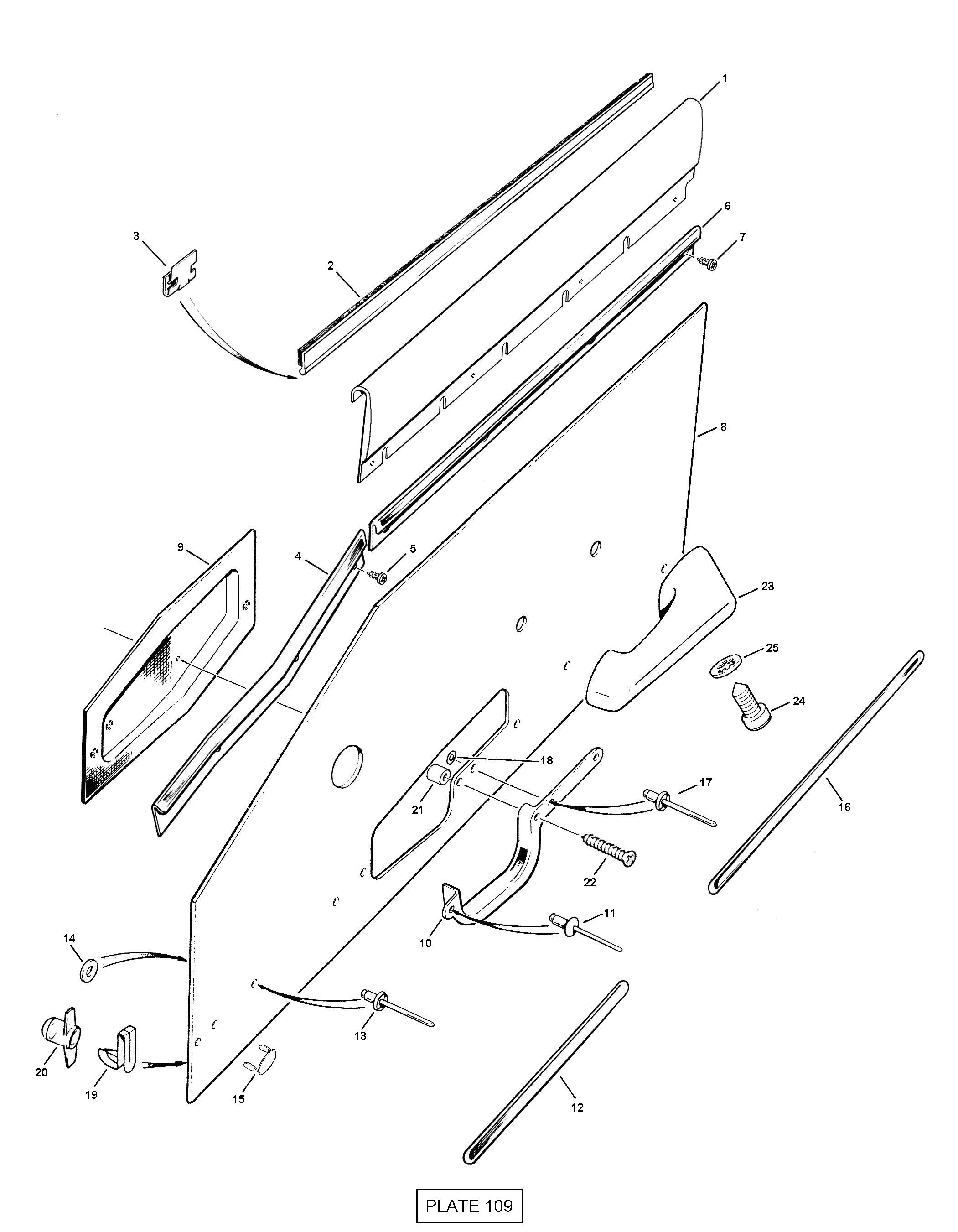 1
3
2
6
7
8
9
4
5
23
25
24
18
21
17
16
22
11
10
14
13
20
19
15
12
PLATE 109